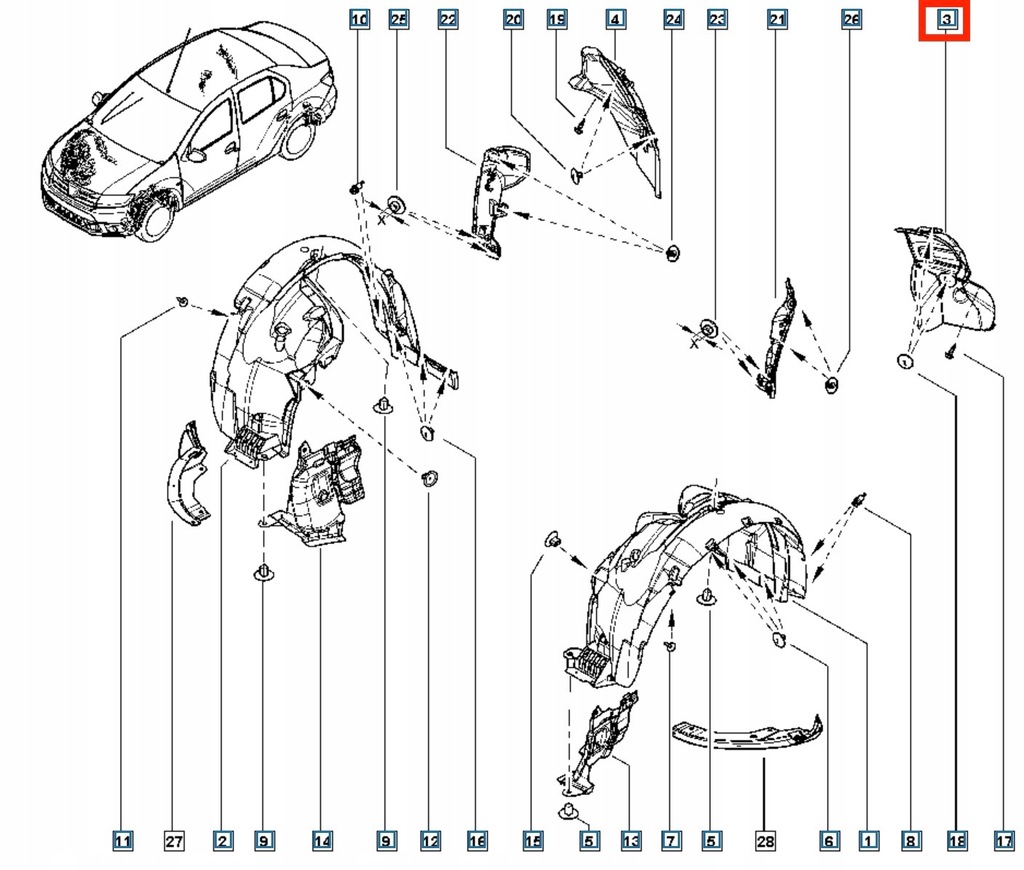 10 25 22 20 19 4 24 23 21 26 3

11 27 2 9 14 9 12 16 15 5 13 7 5 28 6 1 8 18 17