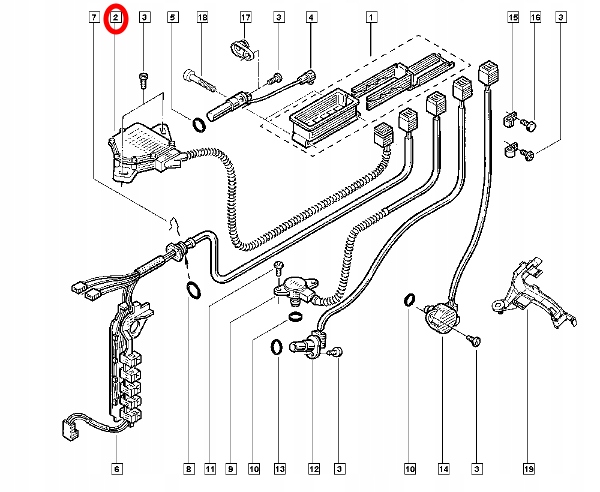 7
2
3
5
18
17
3
4
1
15
16
3
6
8
11
9
10
13
12
3
10
14
3
19