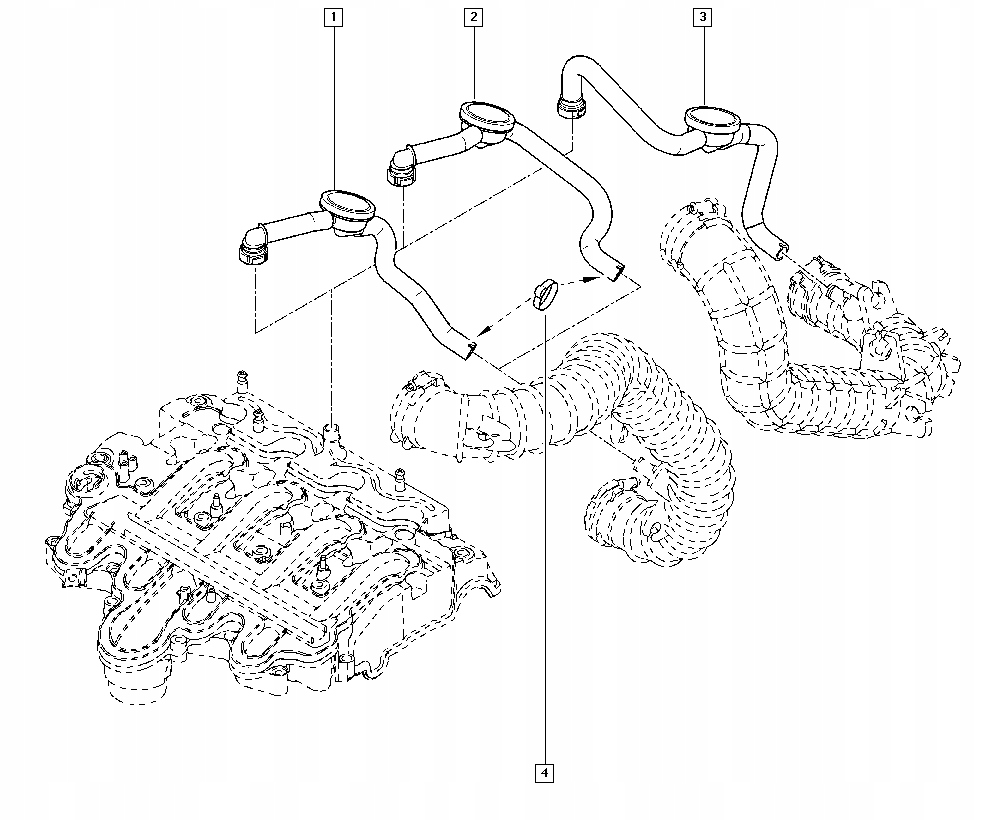 1
2
3
4