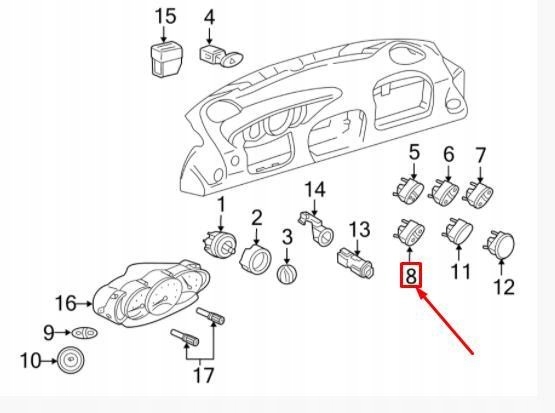 15
4
5
6
7
14
1
2
3
13
8
11
12
16
9
10
17