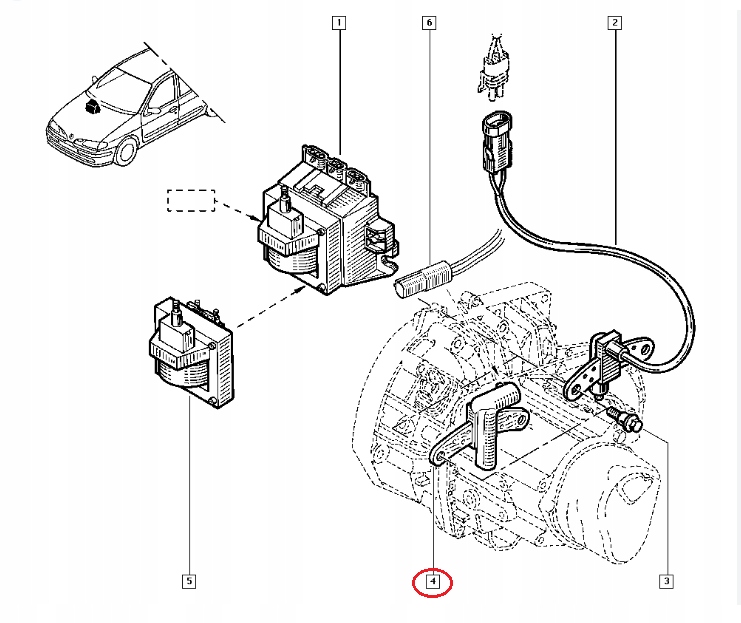 1
6
2
5
4
3