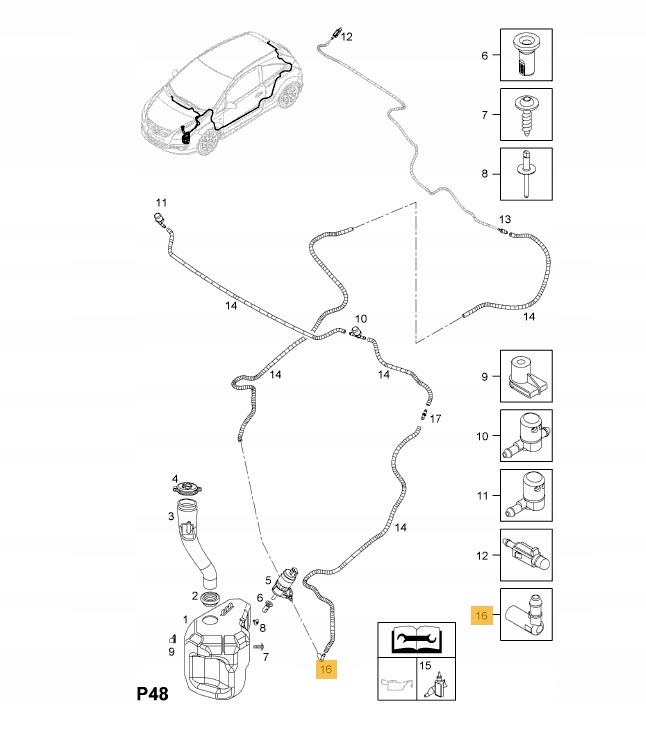 12
6
7
8
11
13
14
14
10
14
14
9
17
10
4
11
3
14
12
5
2
6
16
1
8
9
7
16
15
P48