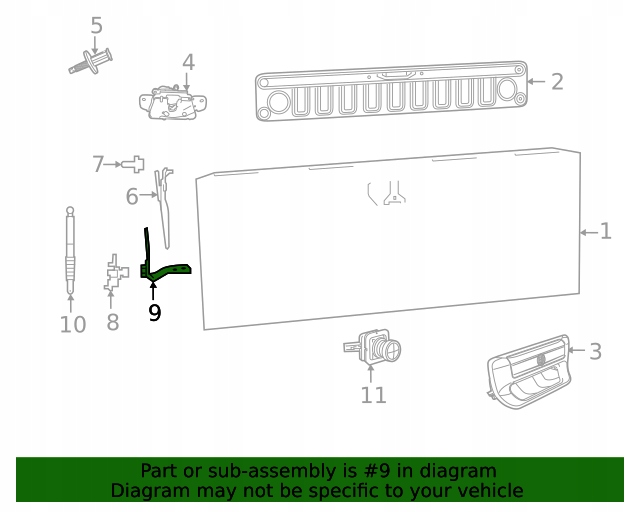 5
4
2
7
6
1
10
8
9
11
3

Part or sub-assembly is #9 in diagram
Diagram may not be specific to your vehicle