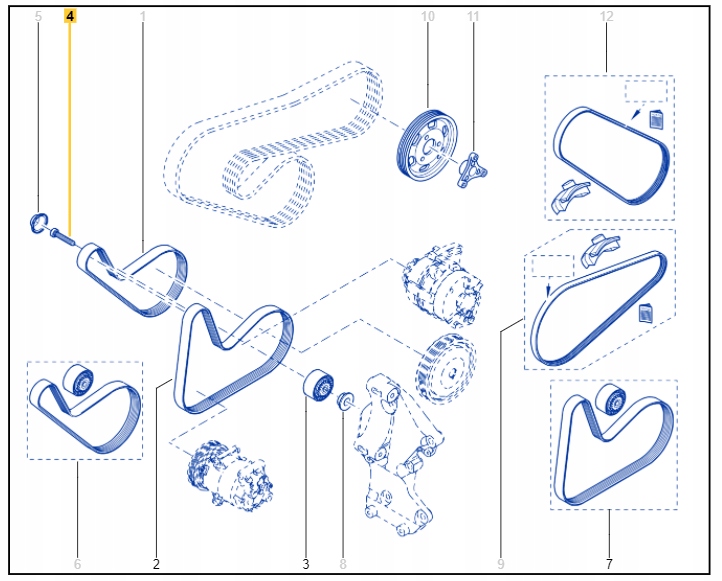 5
4
1
10
11
12
6
2
3
8
9
7