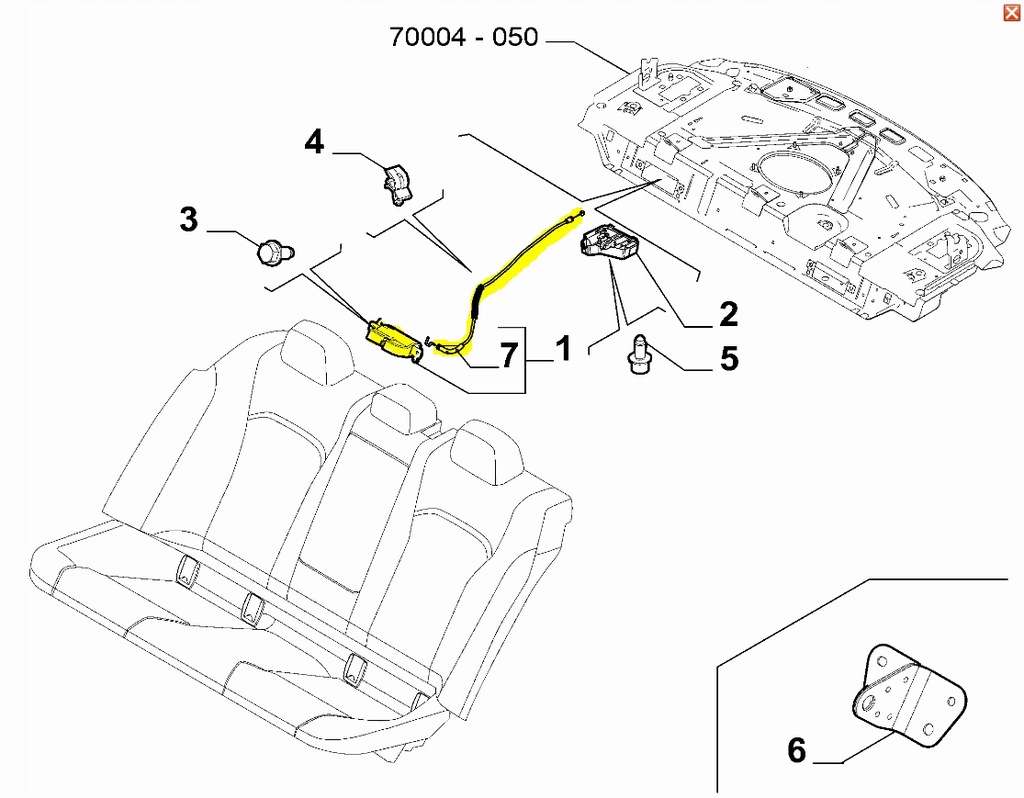 70004 - 050

4

3

2

7

1

5

6