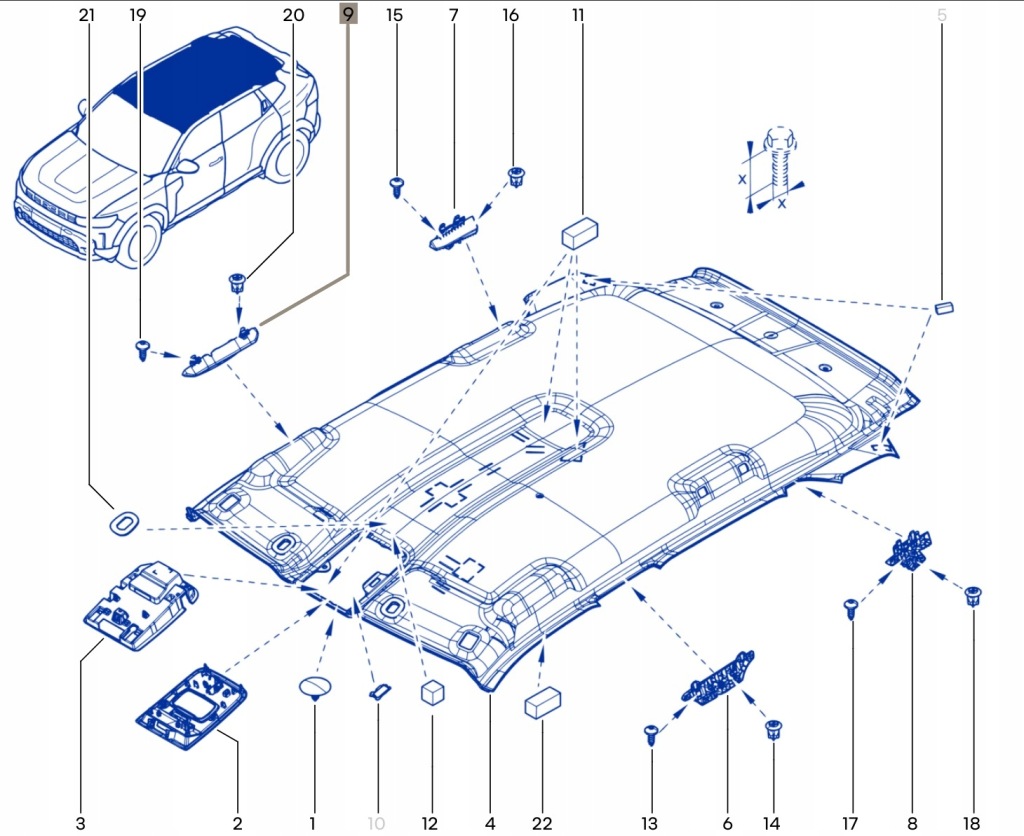 21
19
20
9
15
7
16
11
5
X
X
3
2
1
10
12
4
22
13
6
14
17
8
18