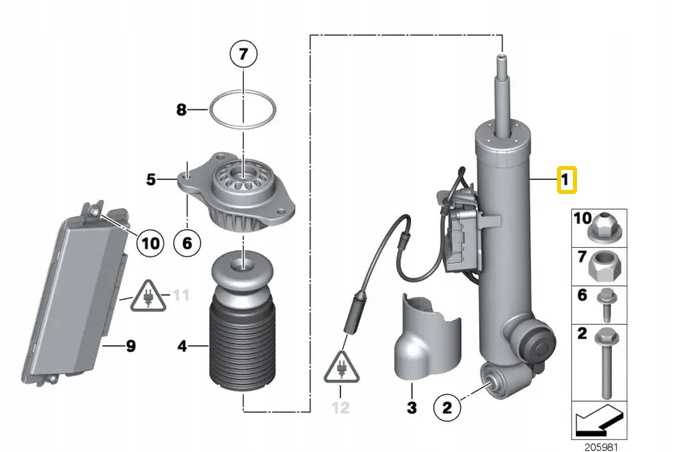 7
8
5
10
6
11
9
4
12
3
2
1
10
7
6
2
205981