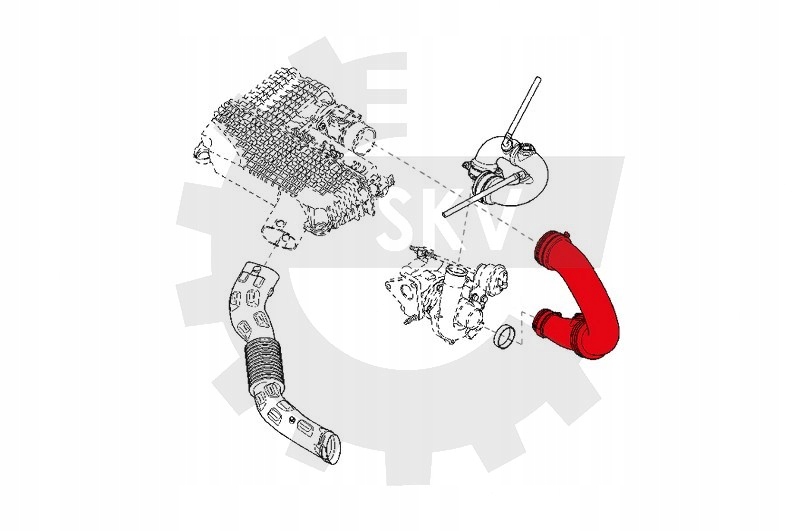 SKV