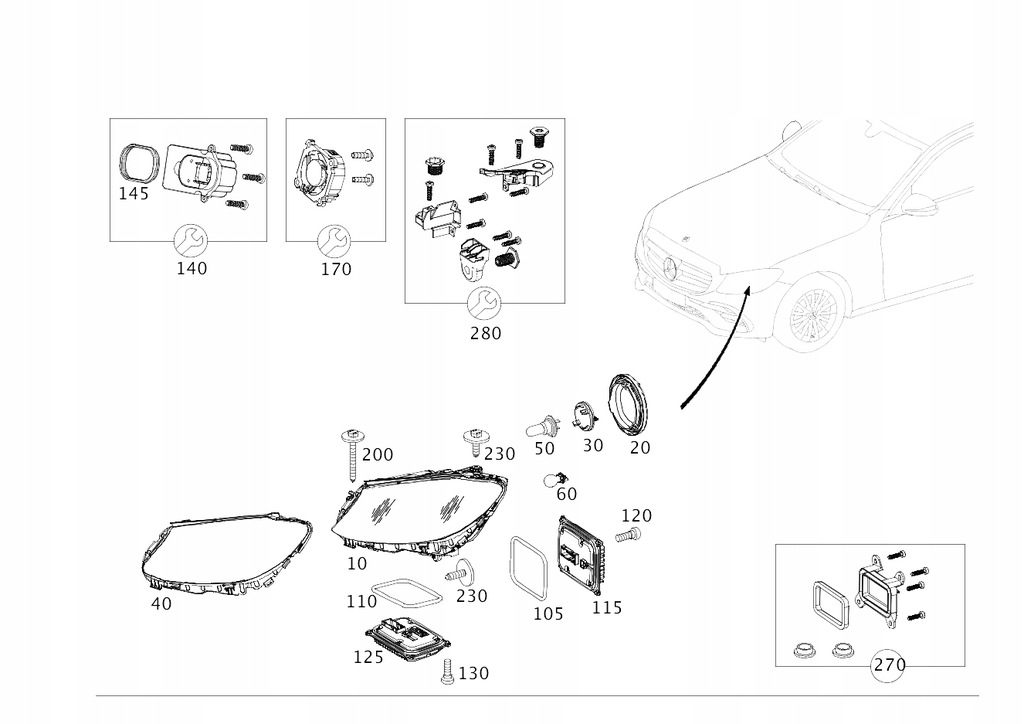 145
140
170
280
200
230
50
30
20
60
120
10
40
110
230
105
115
125
130
270