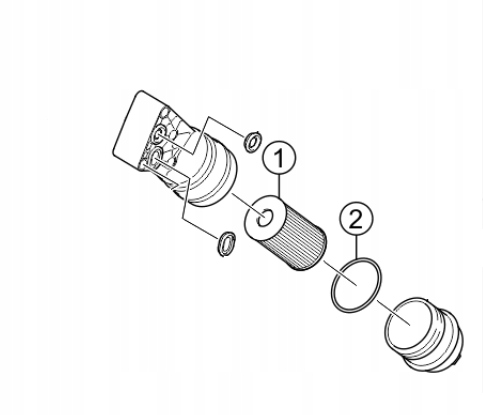 1
2