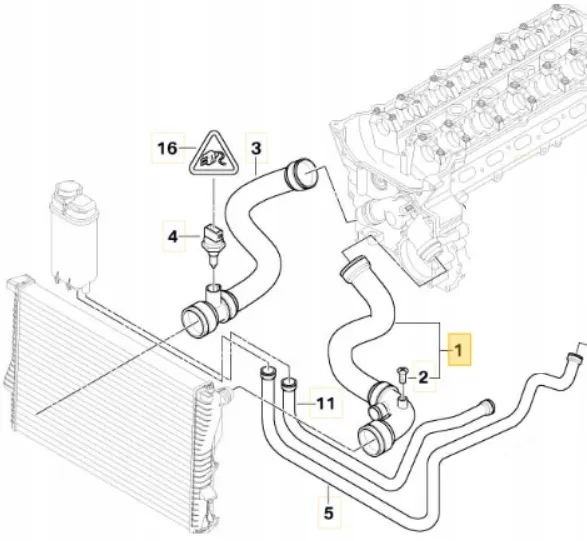 16
3
4
1
2
11
5