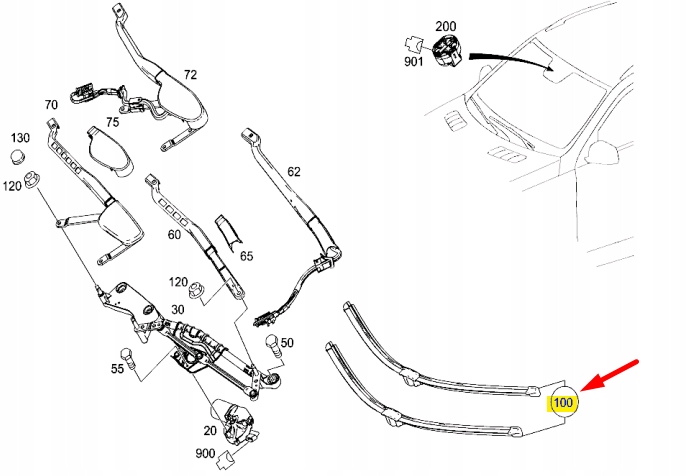 200
901
72
70
75
130
120
62
60
65
120
30
50
55
20
900
100