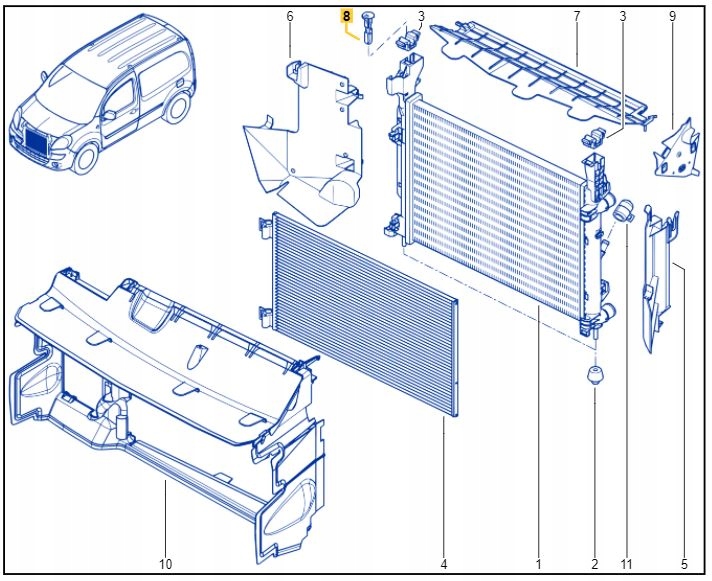 6
8
3
7
3
9
10
4
1
2
11
5