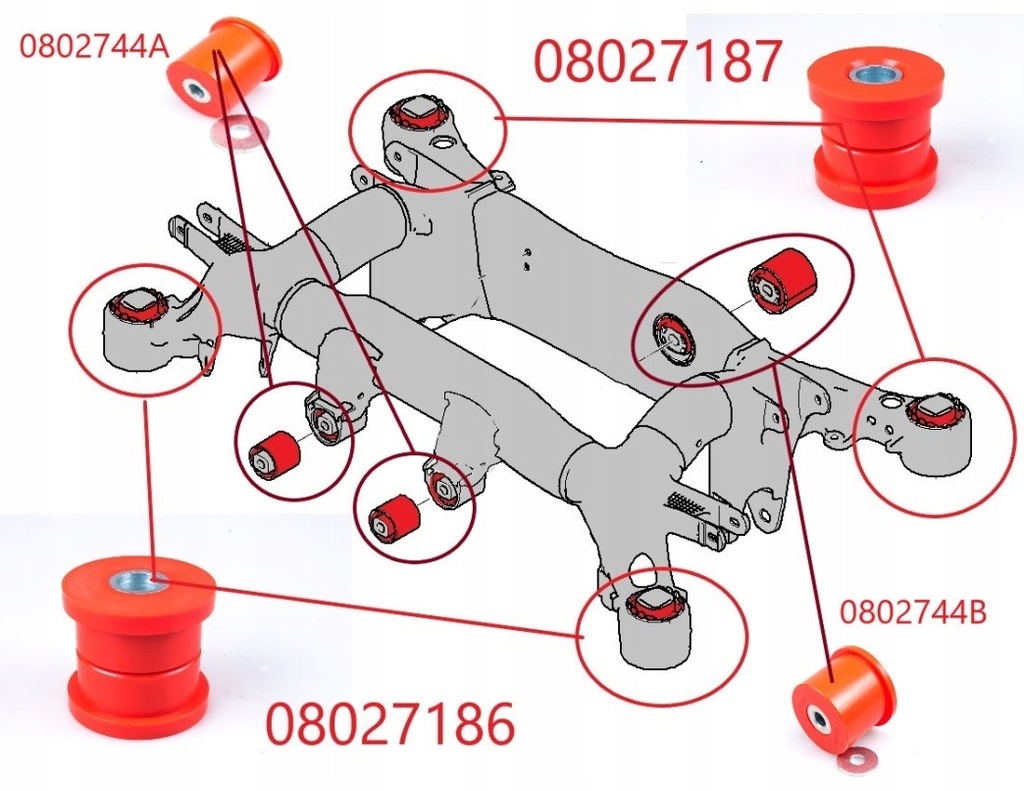 0802744A

08027187

0802744B

08027186