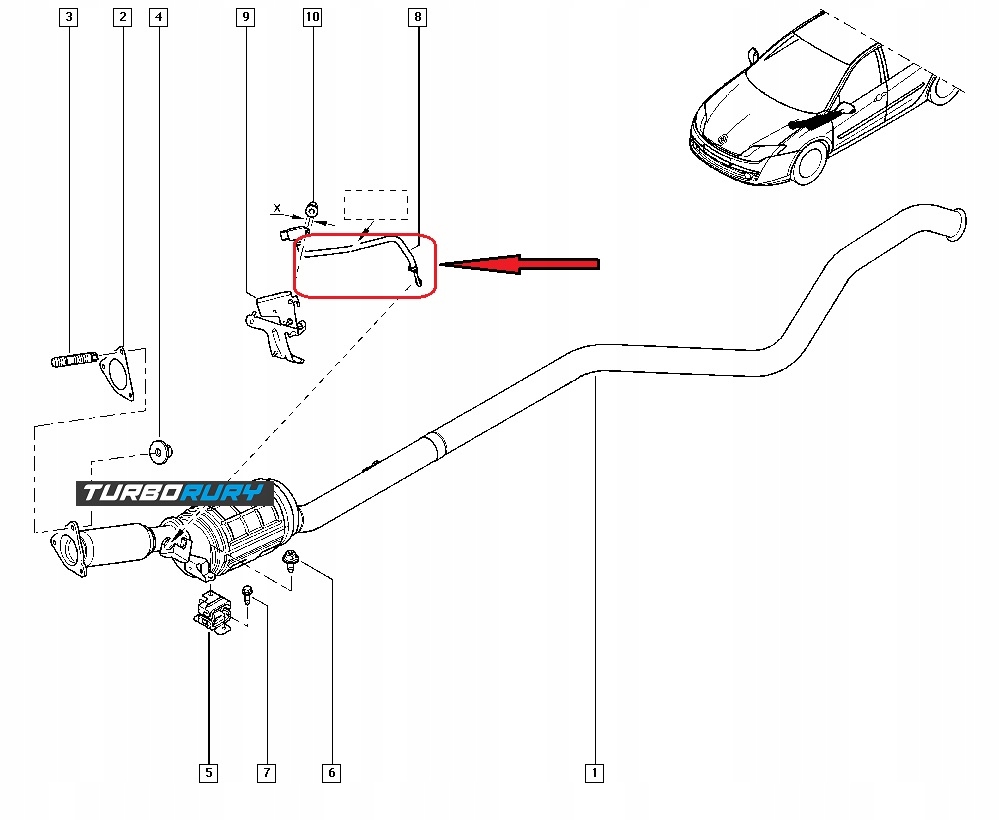 3
2
4
9
10
8
X
TURBORURY
5
7
6
1