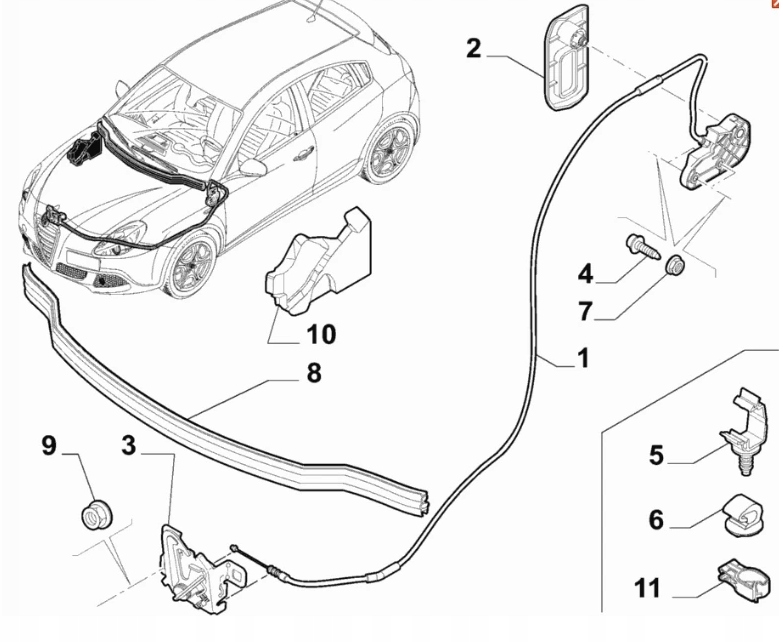 2
4
7
10
1
8
9
3
5
6
11