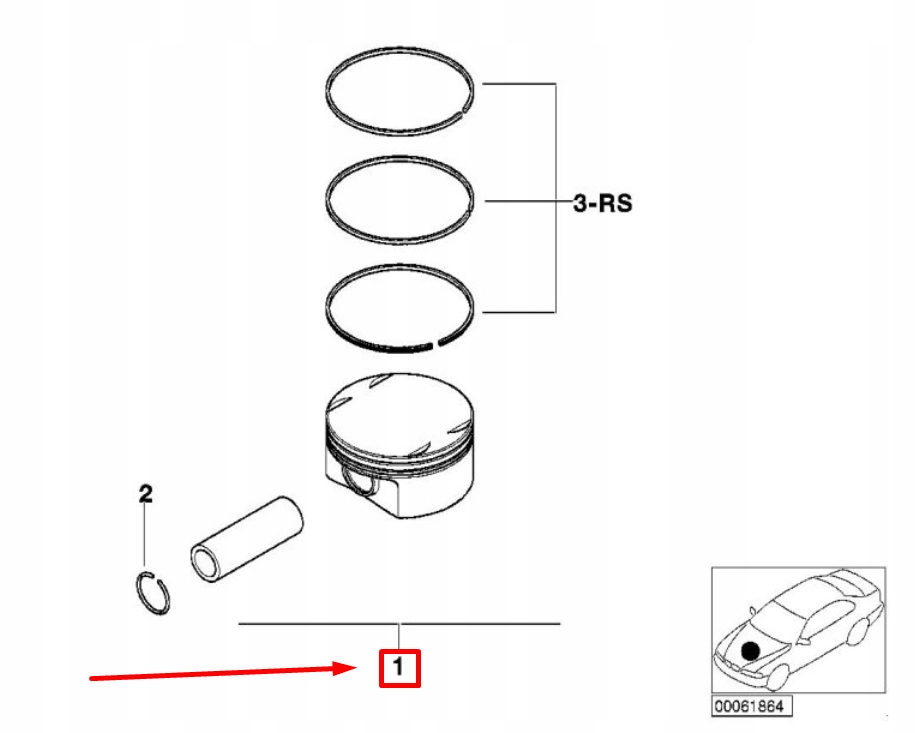 3-RS

2

1

00061864