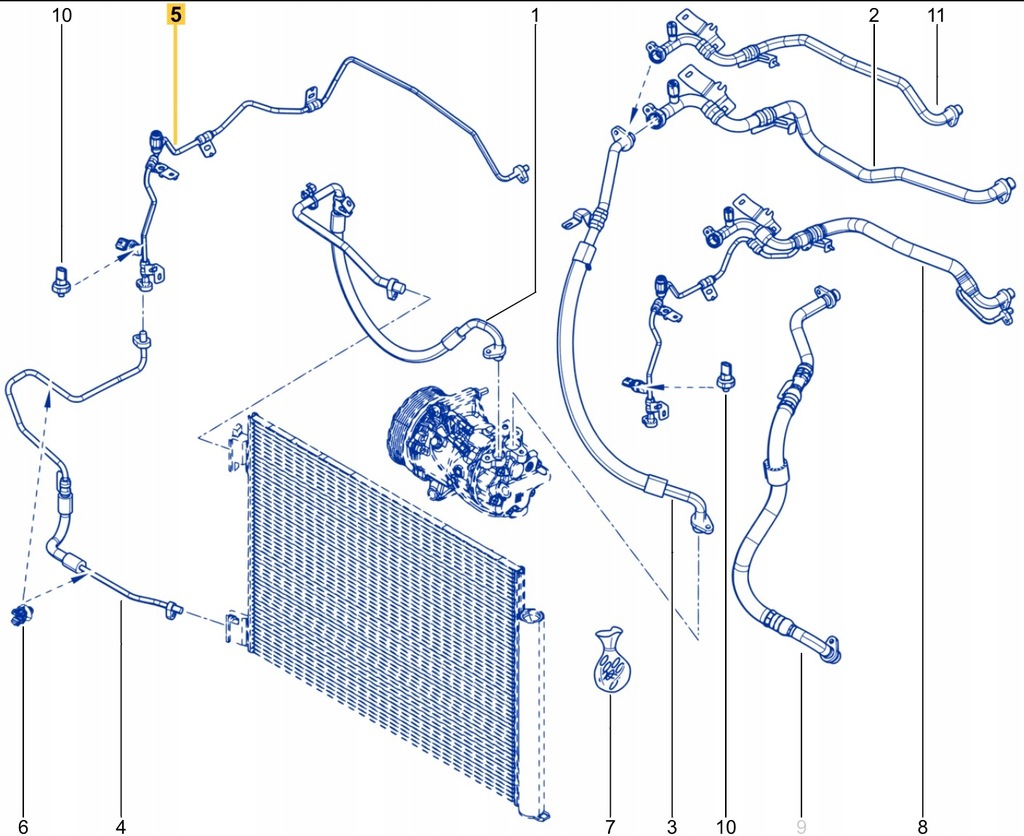 10
5
1
2
11
6
4
7
3
10
9
8