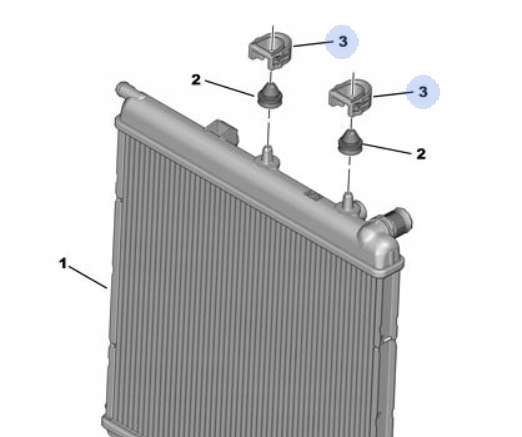 3
2
3
2
1