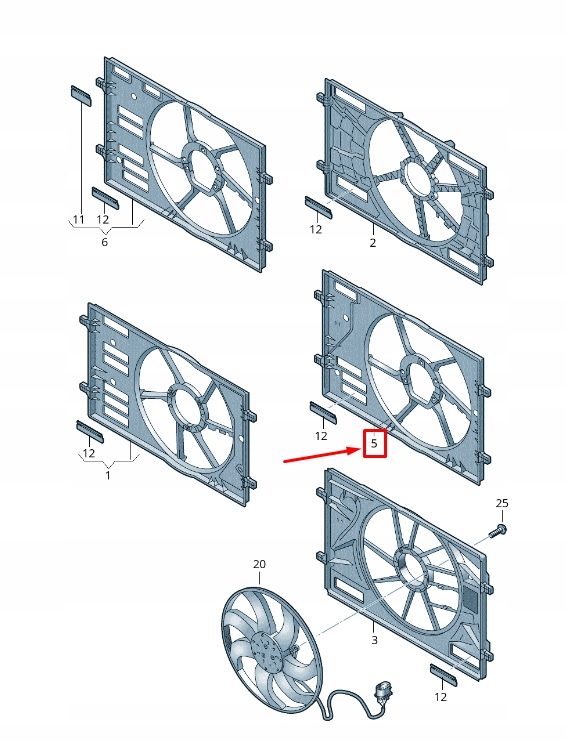 11
12
6
12
2
12
1
12
5
25
20
3
12