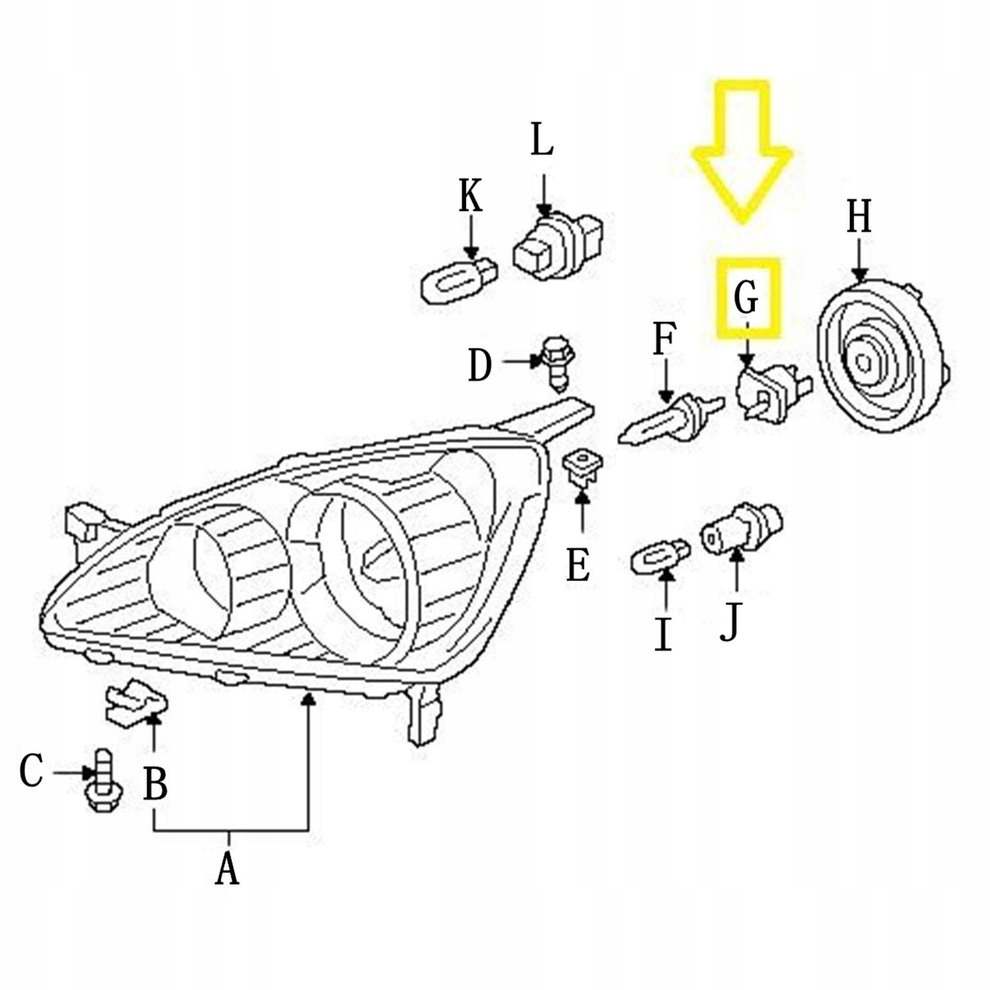 L
K
H
G
F
D
E
I
J
C
B
A