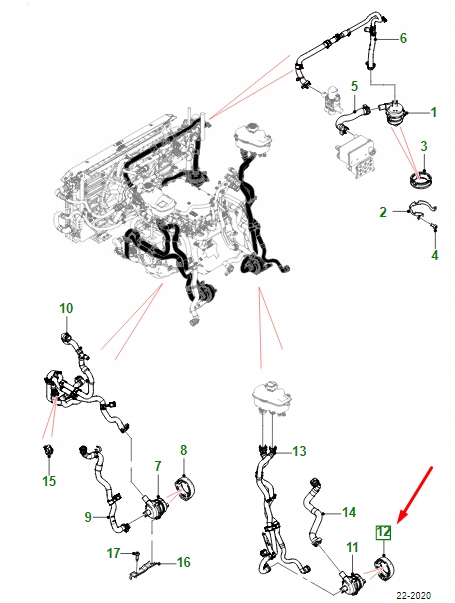 6
5
1
3
2
4
10
15
8
7
9
17
16
13
14
12
11
22-2020