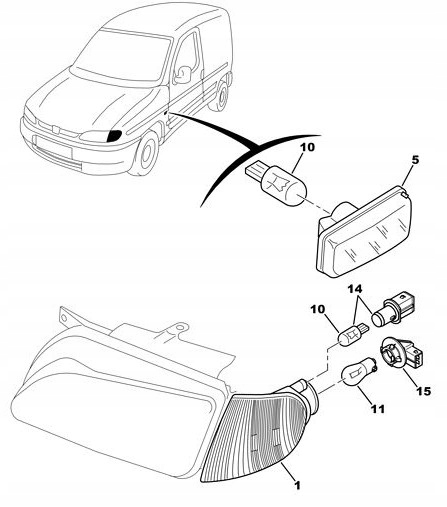 10
5
14
10
15
11
1