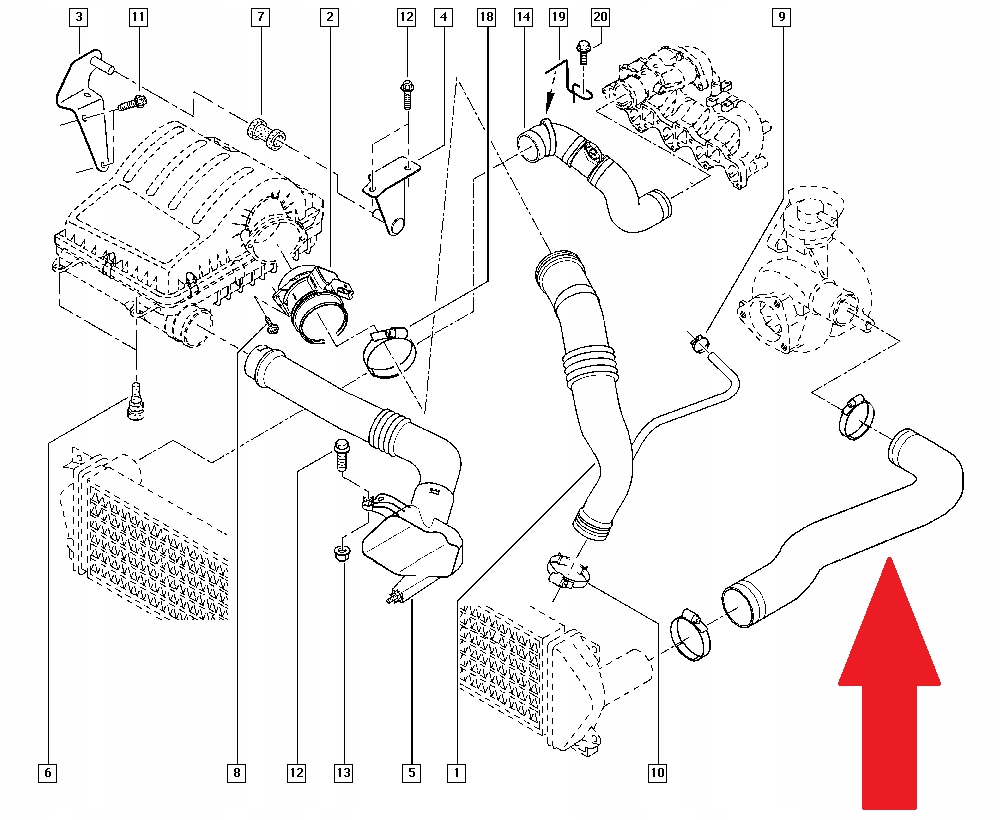 3
11
7
2
12
4
18
14
19
20
9
6
8
12
13
5
1
10