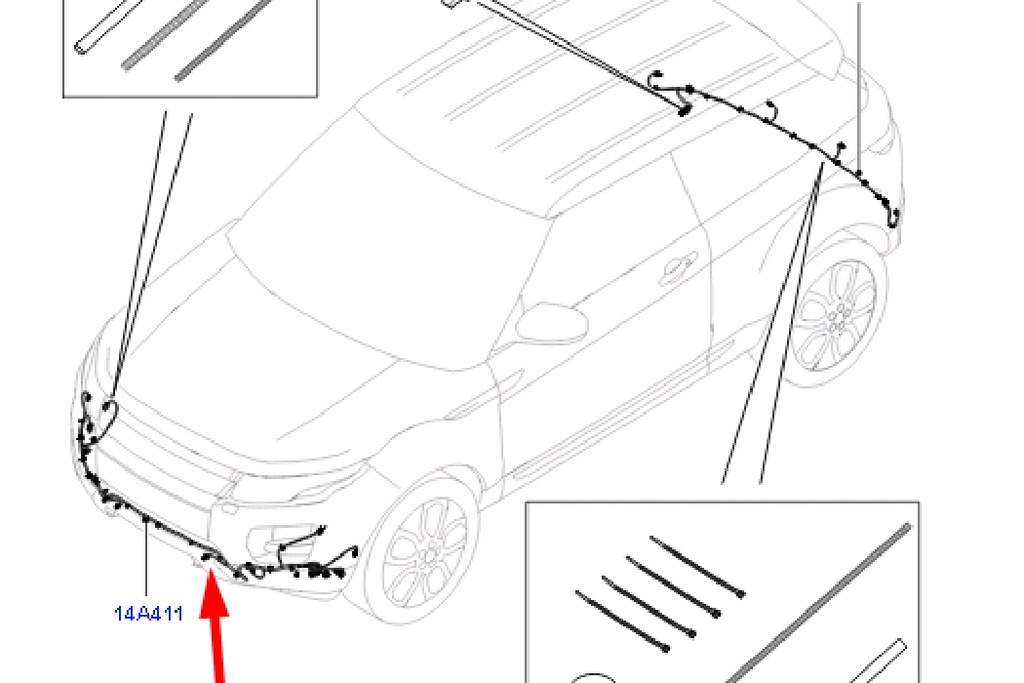 14A411