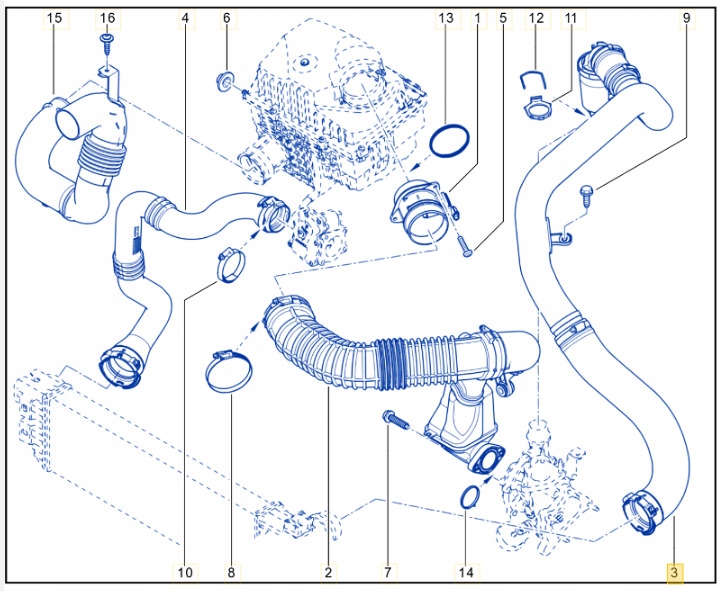 15
16
4
6
13
1
5
12
11
9
10
8
2
7
14
3