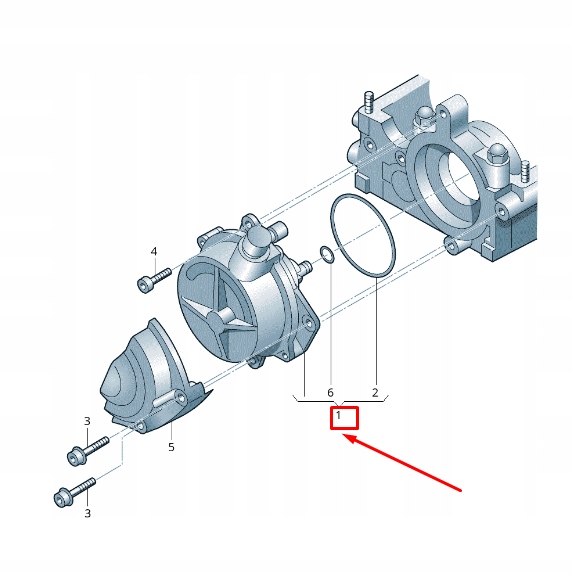 4
6
2
1
3
5
3