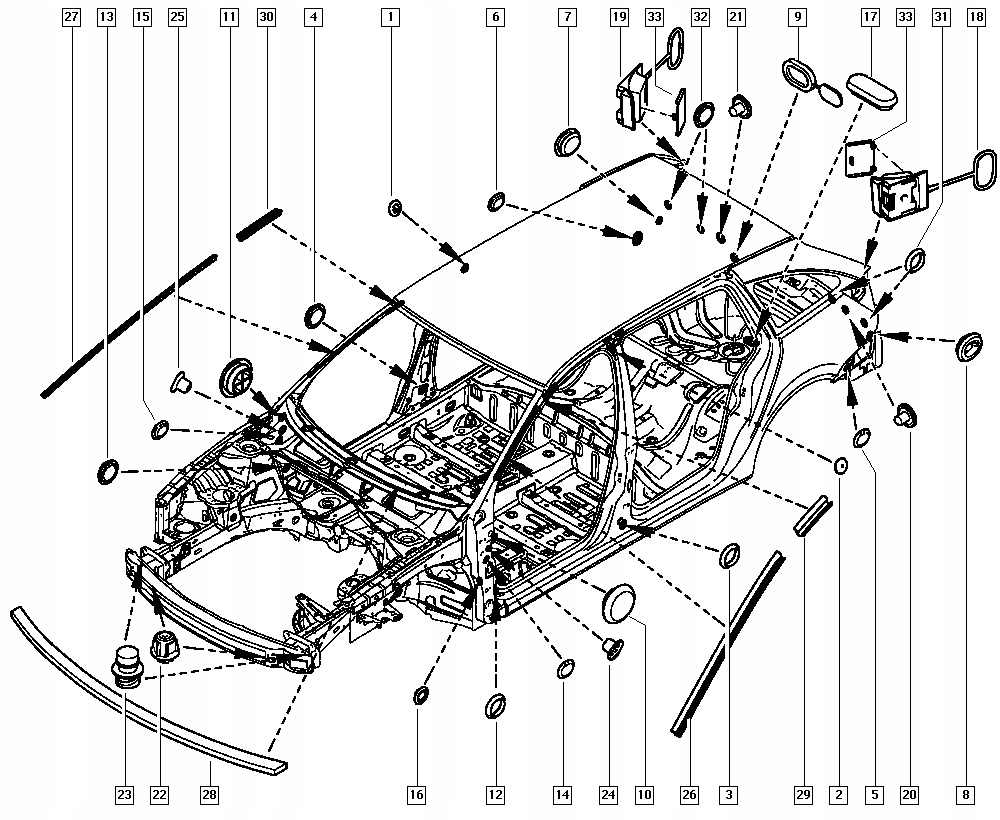 27 13 15 25 11 30 4 1 6 7 19 33 32 21 9 17 33 31 18

23 22 28 16 12 14 24 10 26 3 29 2 5 20 8