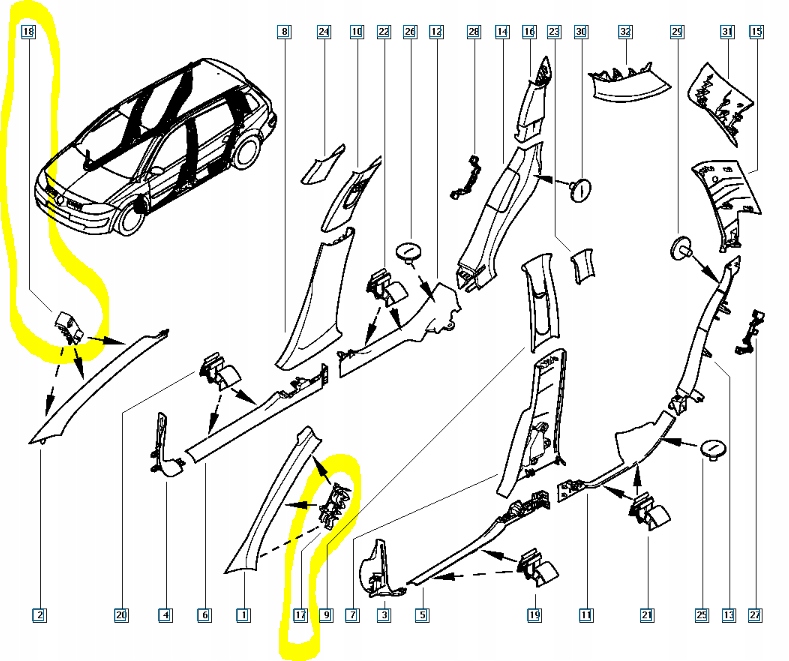 18
8
24
10
22
26
12
28
14
16
23
30
32
29
31
15
2
20
4
6
1
17
9
7
3
5
19
11
21
25
13
27