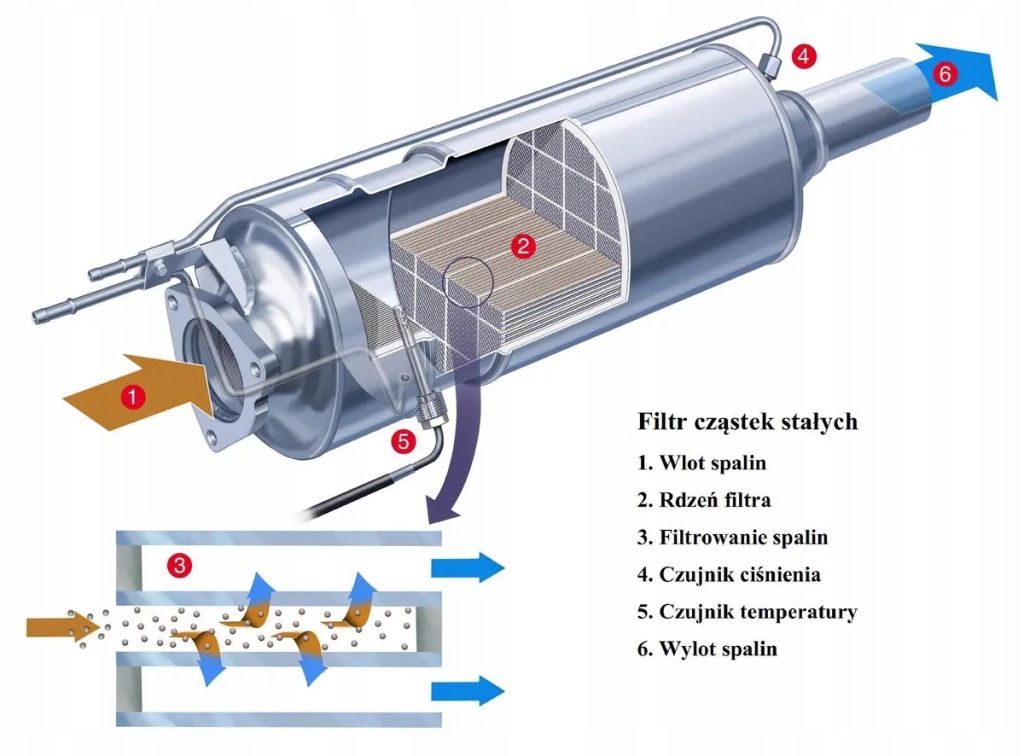 4

6

2

1

5

3

Filtr cząstek stałych

1. Wlot spalin

2. Rdzeń filtra

3. Filtrowanie spalin

4. Czujnik ciśnienia

5. Czujnik temperatury

6. Wylot spalin