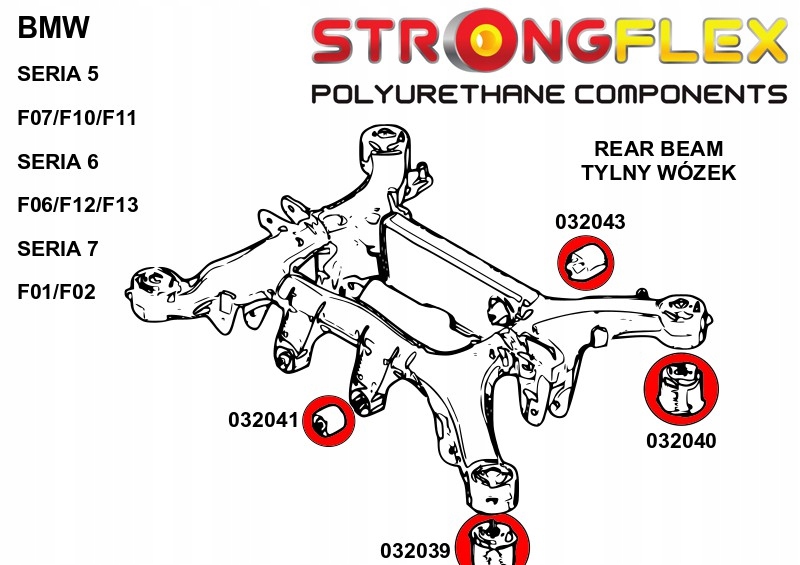 BMW

SERIA 5

F07/F10/F11

SERIA 6

F06/F12/F13

SERIA 7

F01/F02

STRONGFLEX

POLYURETHANE COMPONENTS

REAR BEAM
TYLNY WÓZEK

032043

032041

032040

032039