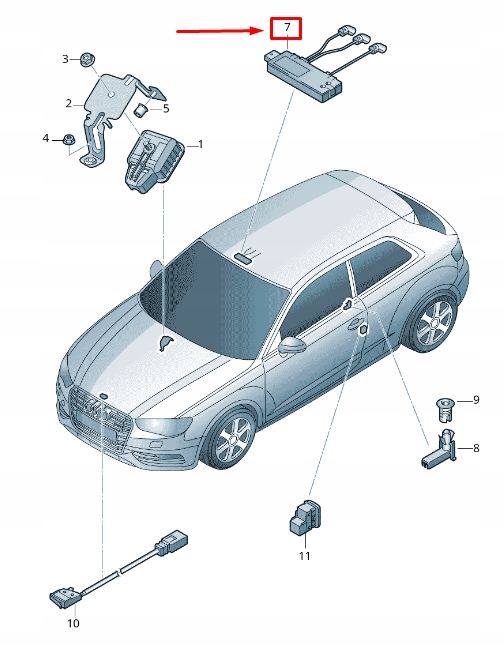 7
3
2
5
4
1
9
8
11
10