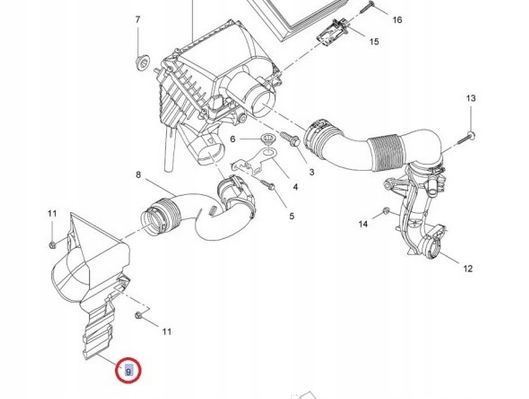 7
16
15
13
6
3
4
8
5
11
14
12
11
9