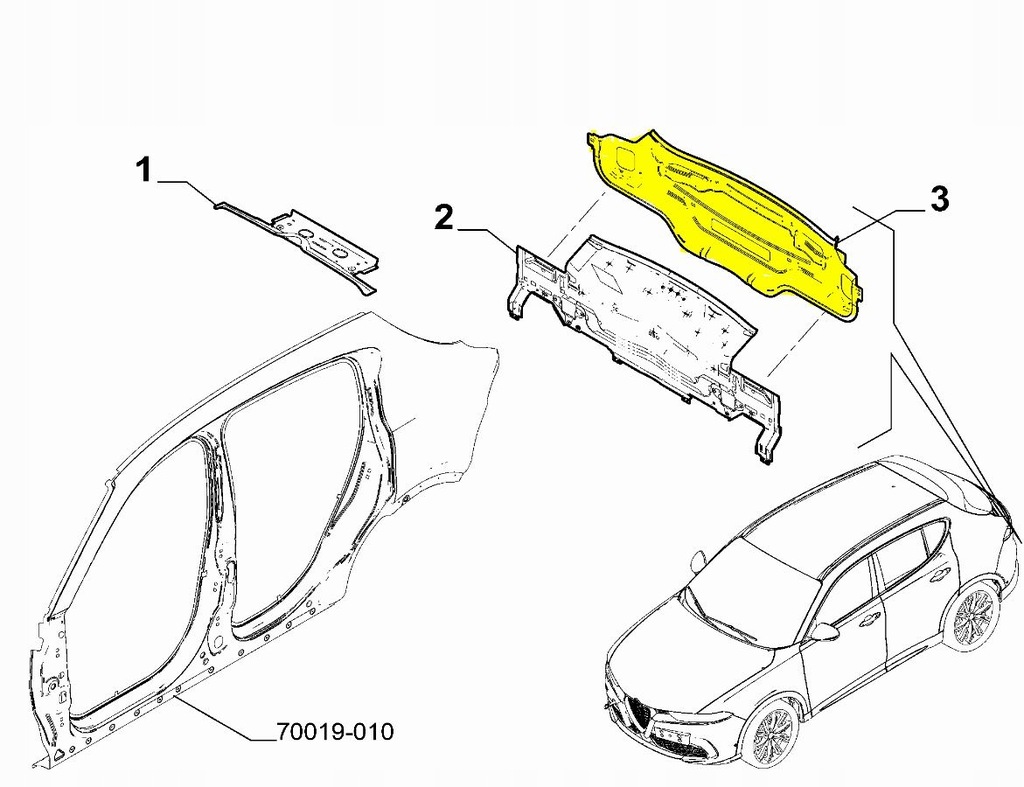 1

2

3

70019-010