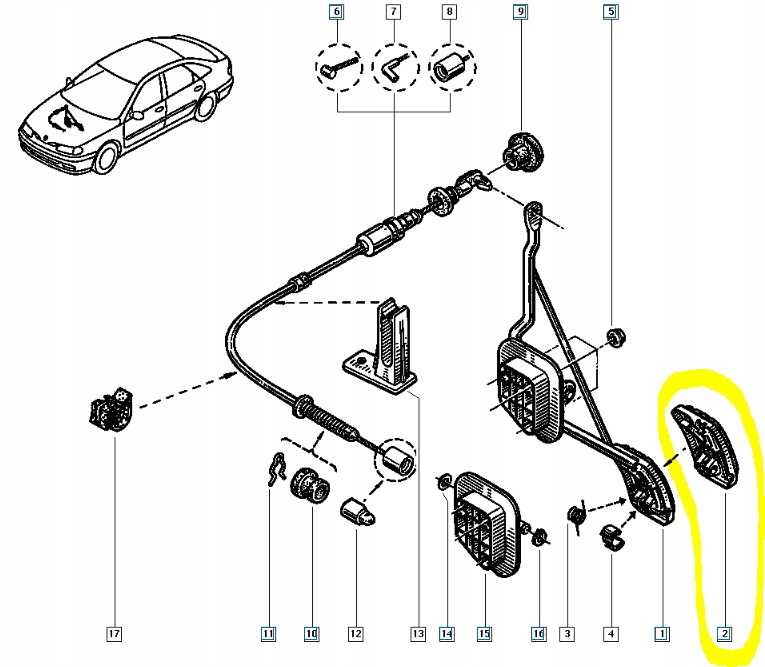 6
7
8
9
5
17
11
10
12
13
14
15
16
3
4
1
2